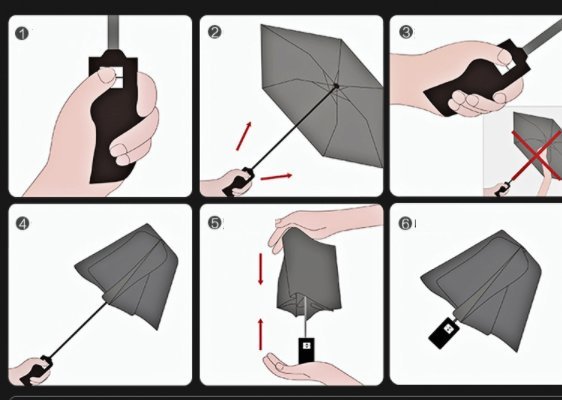 1

2

3

4

5

6