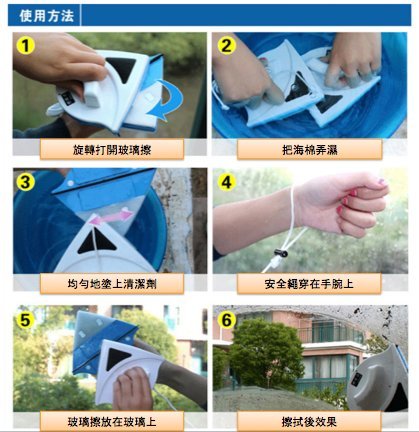 使用方法

1
旋轉打開玻璃擦

2
把海棉弄濕

3
均勻地塗上清潔劑

4
安全繩穿在手腕上

5
玻璃擦放在玻璃上

6
擦拭後效果