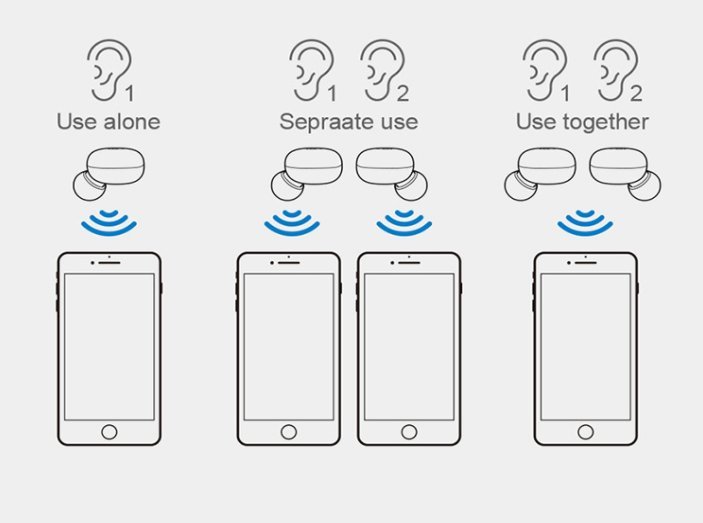 1
Use alone

1 2
Sepraate use

1 2
Use together