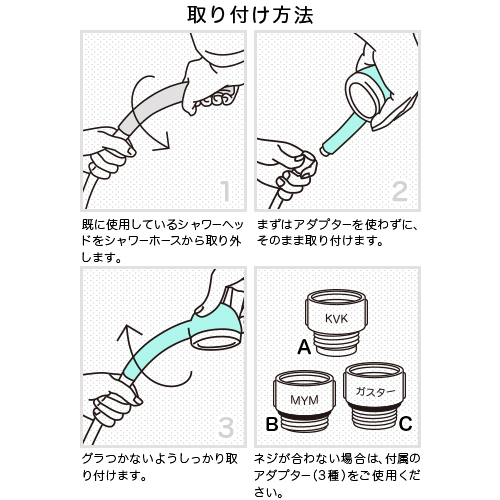 取り付け方法

1

既に使用しているシャワーヘッドをシャワーホースから取り外します。

2

まずはアダプターを使わずに、そのまま取り付けます。

3

グラつかないようしっかり取り付けます。

KVK
A
MYM
B
ガスター
C

ネジが合わない場合は、付属のアダプター（3種）をご使用ください。